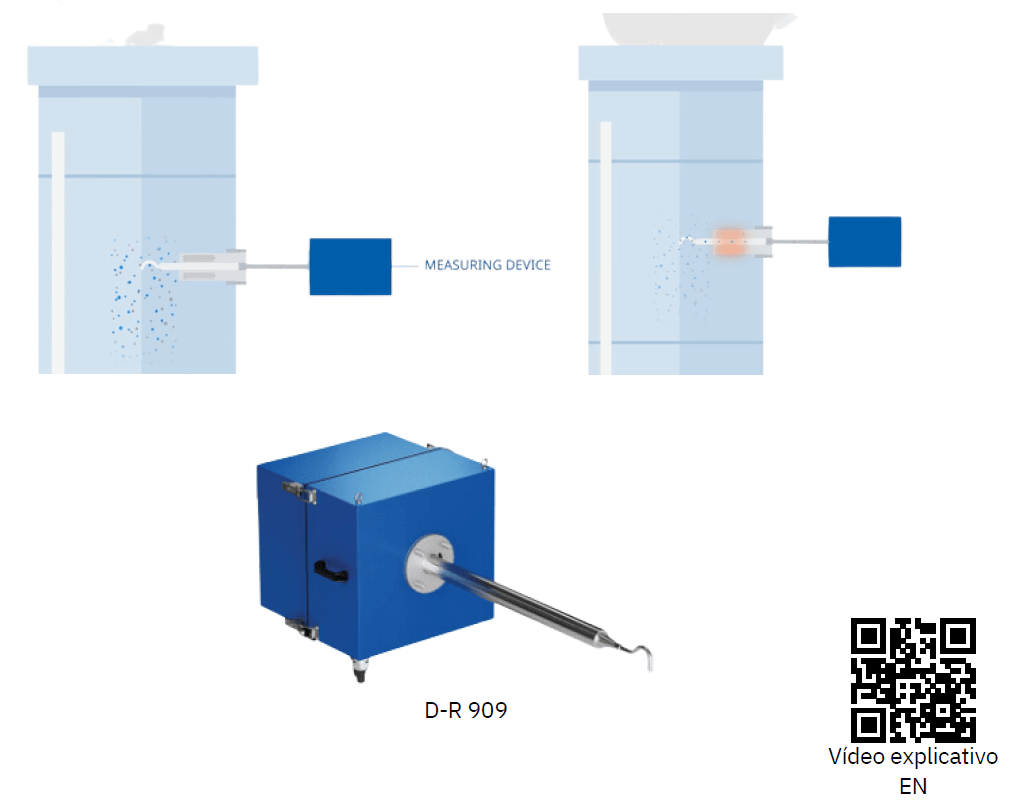 MEASURING DEVICE

D-R 909

Vídeo explicativo
EN