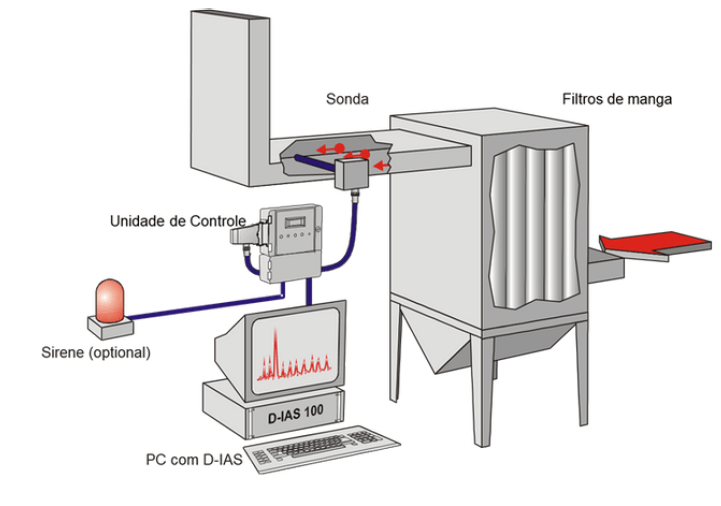 Sonda

Filtros de manga

Unidade de Controle

Sirene (optional)

D-IAS 100

PC com D-IAS