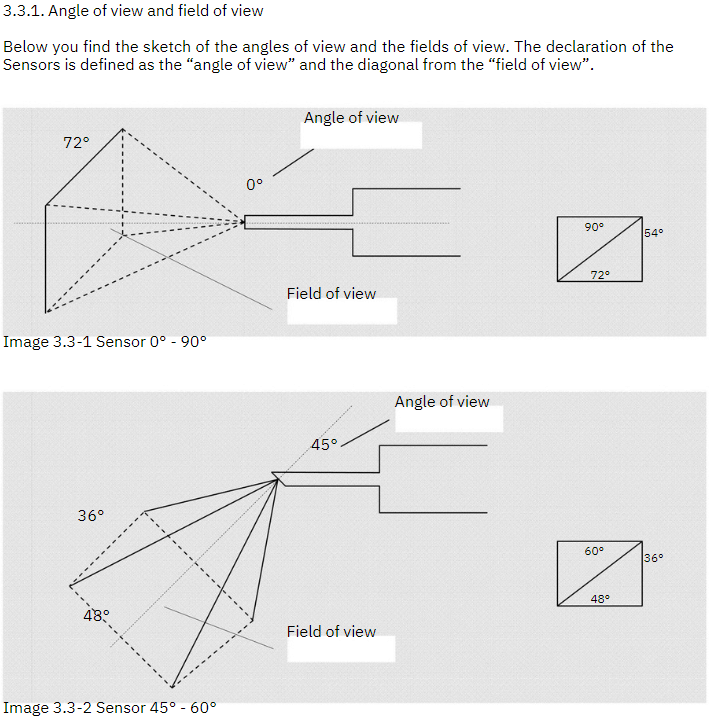 3.3.1. Angle of view and field of view

Below you find the sketch of the angles of view and the fields of view. The declaration of the Sensors is defined as the “angle of view” and the diagonal from the “field of view”.

72°

Angle of view

0°

90°

54°

72°

Field of view

Image 3.3-1 Sensor 0° - 90°

Angle of view

45°

36°

60°

36°

48°

48°

Field of view

Image 3.3-2 Sensor 45° - 60°